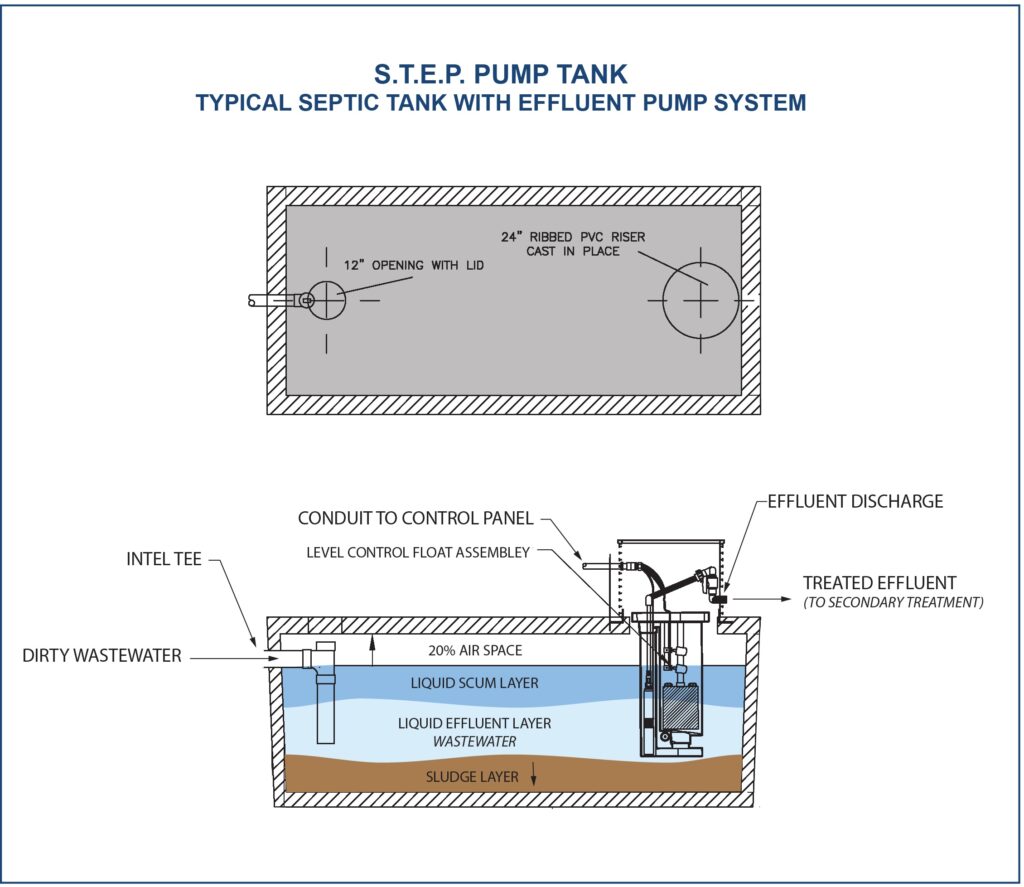 S.T.E.P. PUMP TANK
TYPICAL SEPTIC TANK WITH EFFLUENT PUMP SYSTEM

12" OPENING WITH LID

24" RIBBED PVC RISER CAST IN PLACE

CONDUIT TO CONTROL PANEL

EFFLUENT DISCHARGE

LEVEL CONTROL FLOAT ASSEMBLEY

INTEL TEE

TREATED EFFLUENT
(TO SECONDARY TREATMENT)

DIRTY WASTEWATER

20% AIR SPACE

LIQUID SCUM LAYER

LIQUID EFFLUENT LAYER
WASTEWATER

SLUDGE LAYER